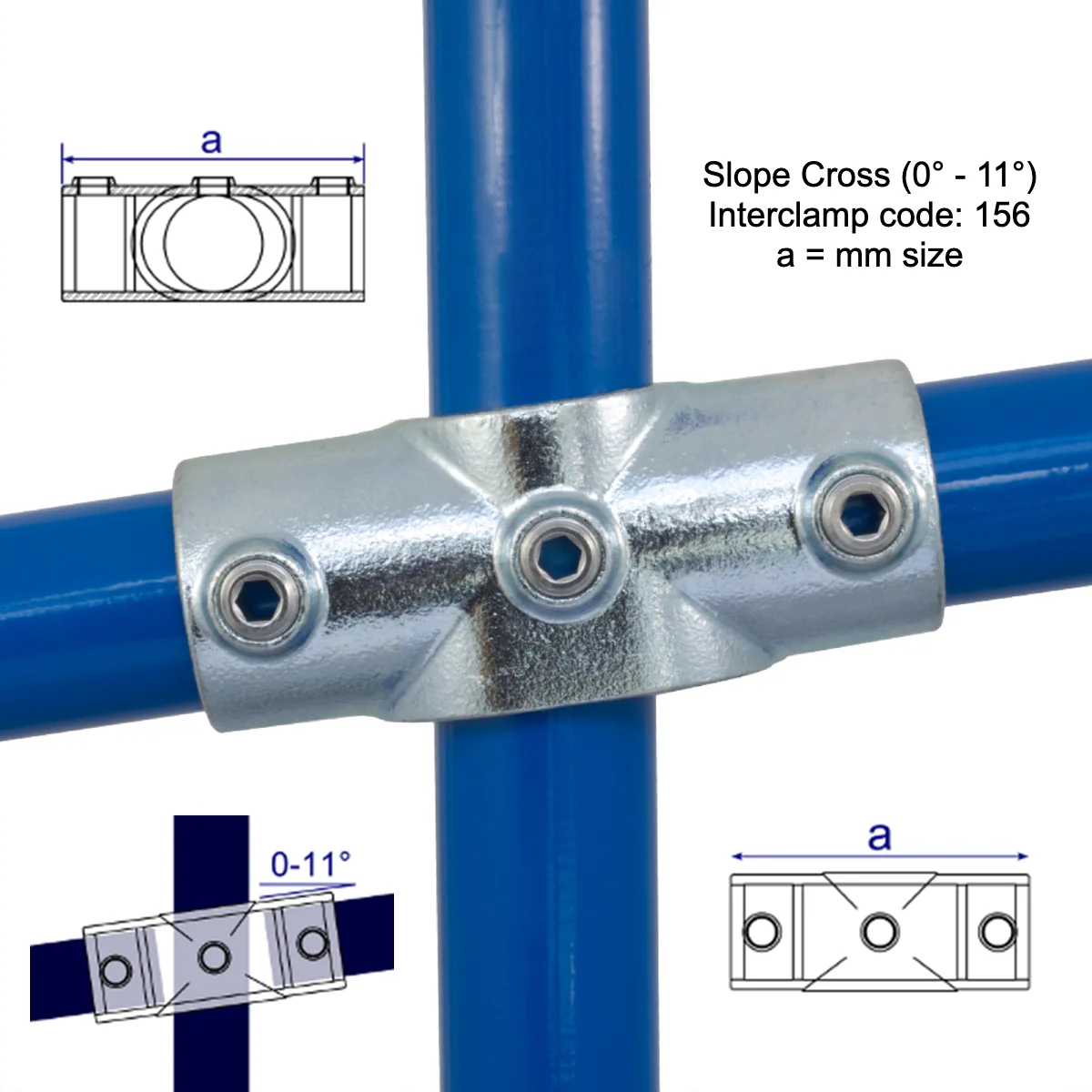 a

Slope Cross (0° - 11°)
Interclamp code: 156
a = mm size

0-11°

a