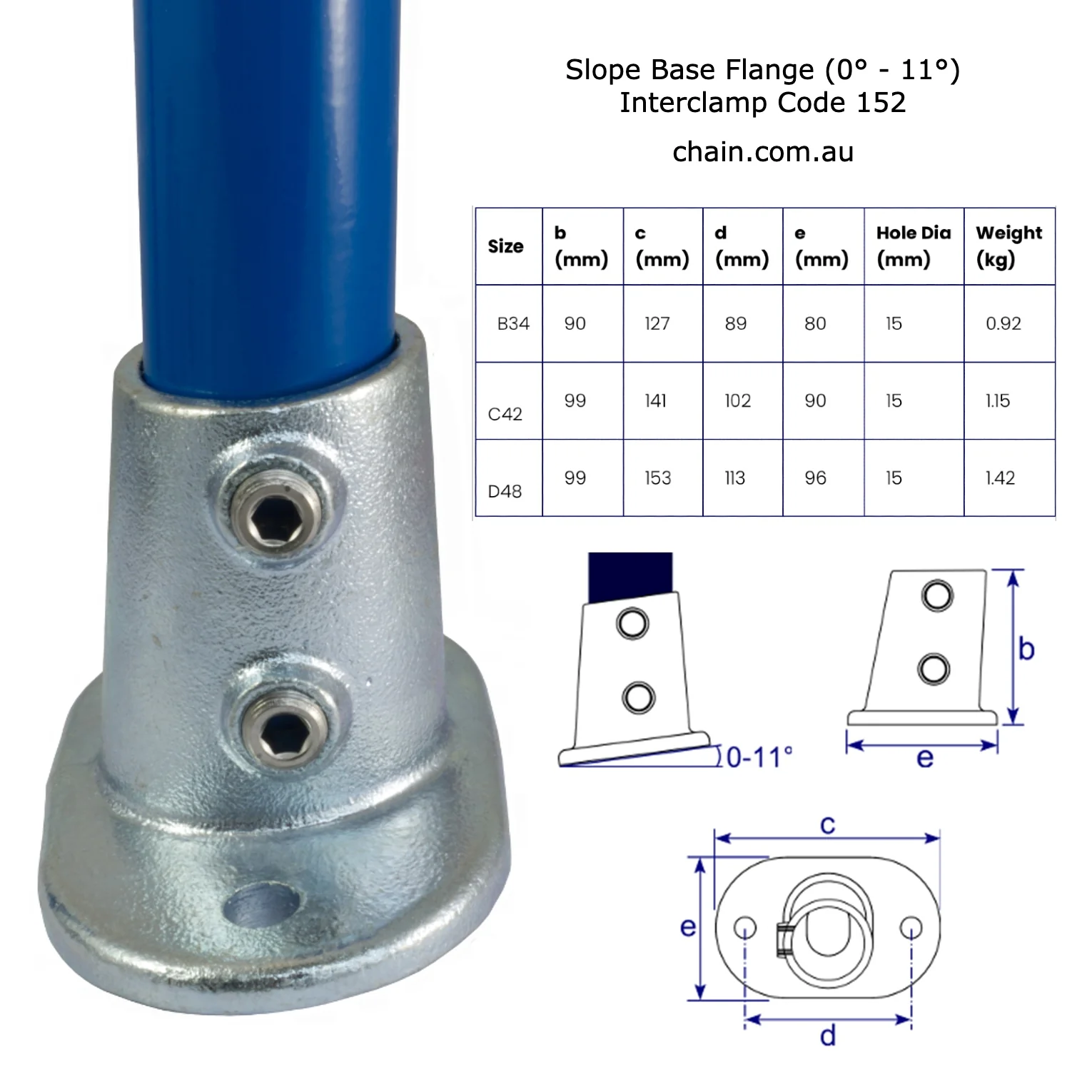 Slope Base Flange (0° - 11°)
Interclamp Code 152

chain.com.au

| Size | b (mm) | c (mm) | d (mm) | e (mm) | Hole Dia (mm) | Weight (kg) |
|---|---|---|---|---|---|---|
| B34 | 90 | 127 | 89 | 80 | 15 | 0.92 |
| C42 | 99 | 141 | 102 | 90 | 15 | 1.15 |
| D48 | 99 | 153 | 113 | 96 | 15 | 1.42 |

0-11°

b

e

c

e

d